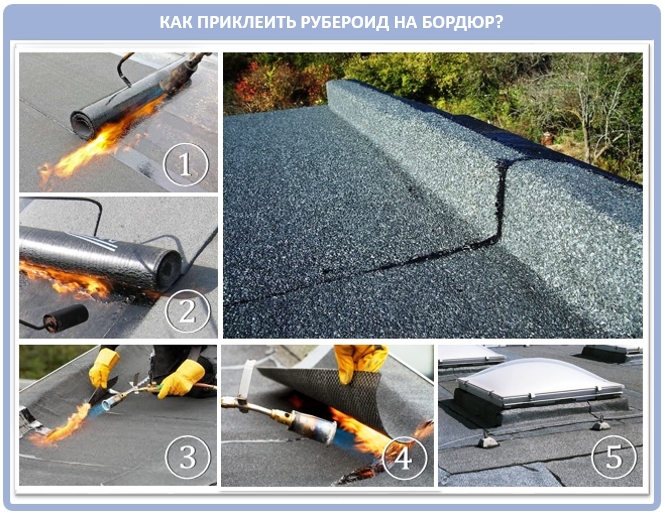 КАК ПРИКЛЕИТЬ РУБЕРОИД НА БОРДЮР?

1

2

3

4

5