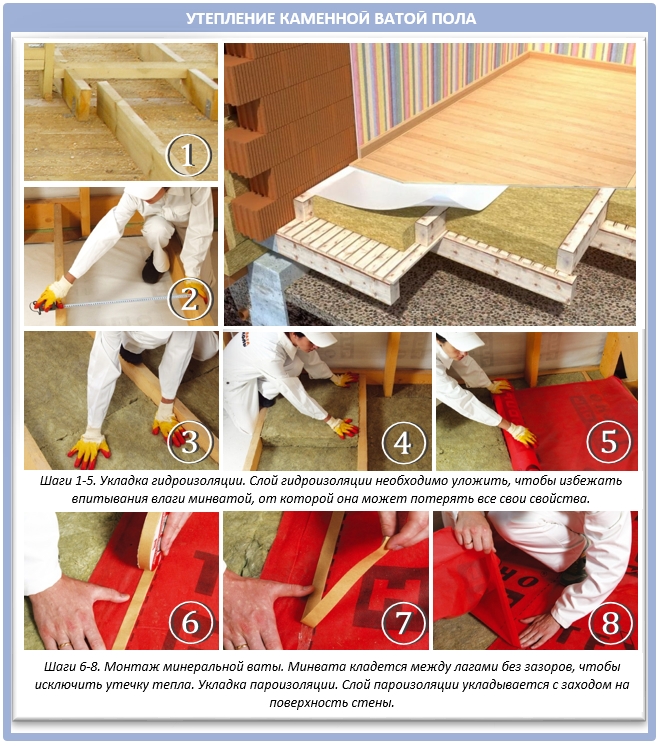 УТЕПЛЕНИЕ КАМЕННОЙ ВАТОЙ ПОЛА

1

2

3

4

5

Шаги 1-5. Укладка гидроизоляции. Слой гидроизоляции необходимо уложить, чтобы избежать впитывания влаги минватой, от которой она может потерять все свои свойства.

6

7

8

Шаги 6-8. Монтаж минеральной ваты. Минвата кладется между лагами без зазоров, чтобы исключить утечку тепла. Укладка пароизоляции. Слой пароизоляции укладывается с заходом на поверхность стены.