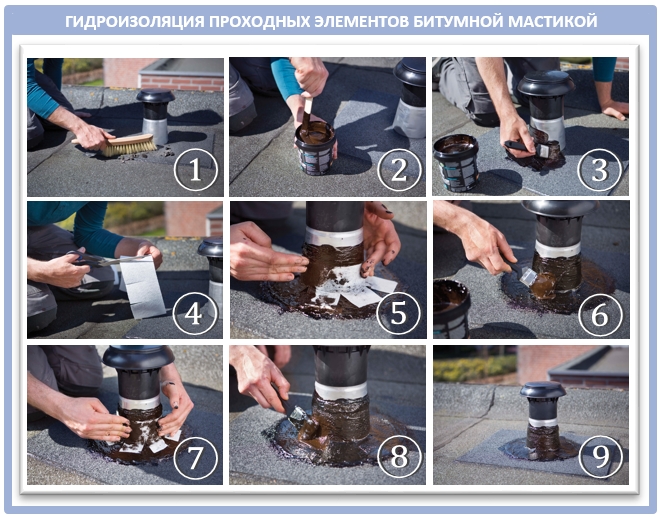 ГИДРОИЗОЛЯЦИЯ ПРОХОДНЫХ ЭЛЕМЕНТОВ БИТУМНОЙ МАСТИКОЙ

1

2

3

4

5

6

7

8

9