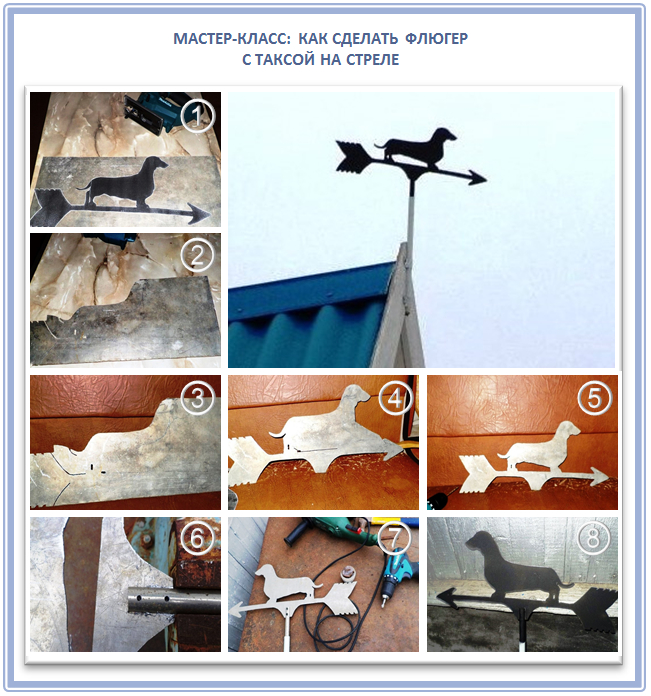 МАСТЕР-КЛАСС: КАК СДЕЛАТЬ ФЛЮГЕР С ТАКСОЙ НА СТРЕЛЕ

1

2

3

4

5

6

7

8