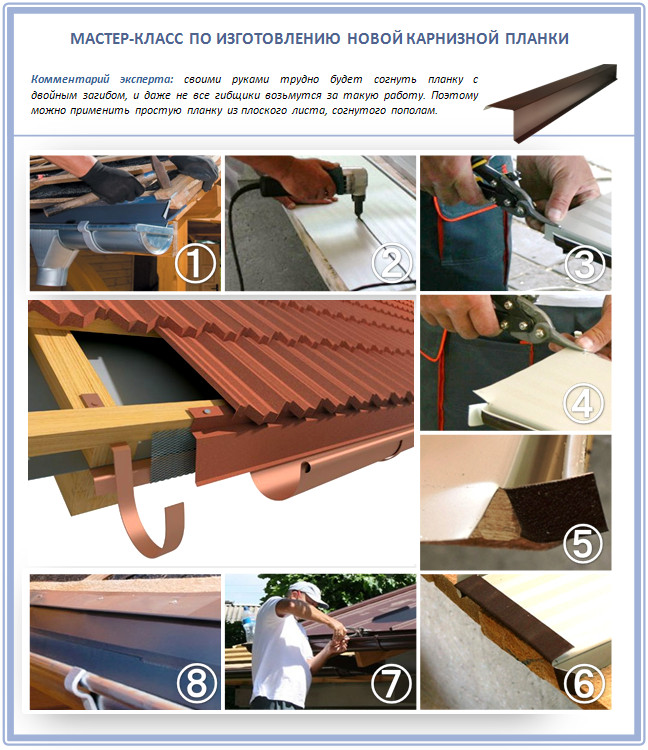 МАСТЕР-КЛАСС ПО ИЗГОТОВЛЕНИЮ НОВОЙ КАРНИЗНОЙ ПЛАНКИ

Комментарий эксперта: своими руками трудно будет согнуть планку с двойным загибом, и даже не все гибщики возьмутся за такую работу. Поэтому можно применить простую планку из плоского листа, согнутого пополам.

①
②
③
④
⑤
⑧
⑦
⑥