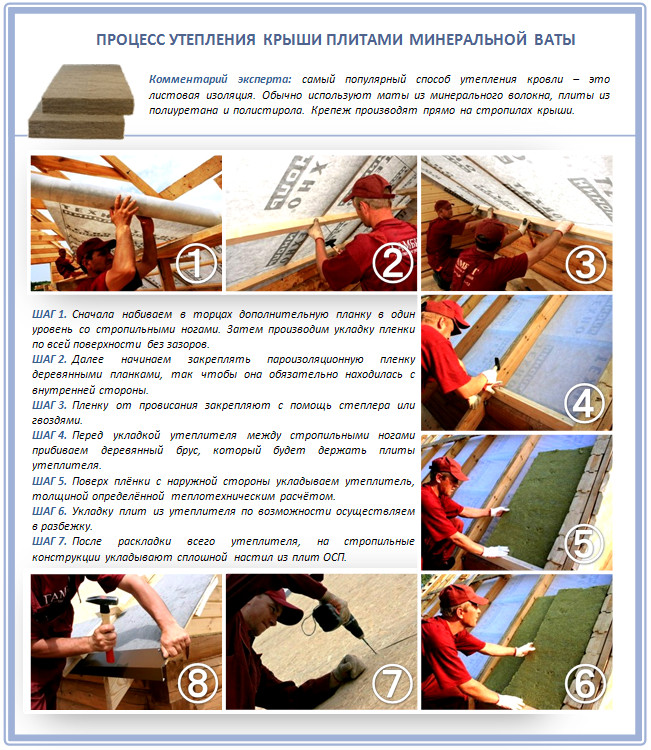 ПРОЦЕСС УТЕПЛЕНИЯ КРЫШИ ПЛИТАМИ МИНЕРАЛЬНОЙ ВАТЫ

Комментарий эксперта: самый популярный способ утепления кровли – это листовая изоляция. Обычно используют маты из минерального волокна, плиты из полиуретана и полистирола. Крепеж производят прямо на стропилах крыши.

1

2

3

ШАГ 1. Сначала набиваем в торцах дополнительную планку в один уровень со стропильными ногами. Затем производим укладку пленки по всей поверхности без зазоров.
ШАГ 2. Далее начинаем закреплять пароизоляционную пленку деревянными планками, так чтобы она обязательно находилась с внутренней стороны.
ШАГ 3. Пленку от провисания закрепляют с помощь степлера или гвоздями.
ШАГ 4. Перед укладкой утеплителя между стропильными ногами прибиваем деревянный брус, который будет держать плиты утеплителя.
ШАГ 5. Поверх плёнки с наружной стороны укладываем утеплитель, толщиной определённой теплотехническим расчётом.
ШАГ 6. Укладку плит из утеплителя по возможности осуществляем в разбежку.
ШАГ 7. После раскладки всего утеплителя, на стропильные конструкции укладывают сплошной настил из плит ОСП.

4

5

8

7

6